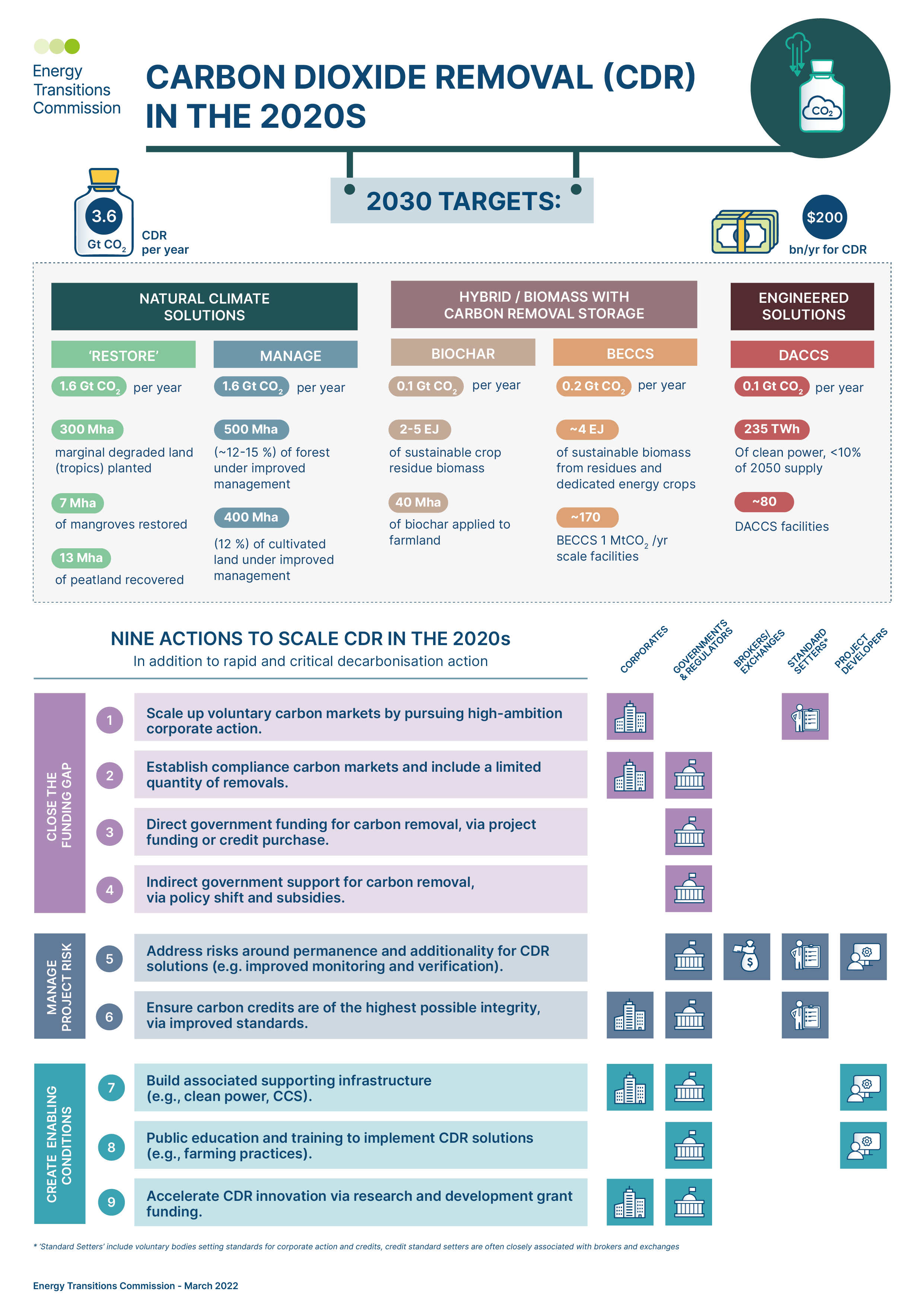 Energy Transitions Commission

CARBON DIOXIDE REMOVAL (CDR) IN THE 2020S

$CO_2$

2030 TARGETS:

3.6 Gt $CO_2$ CDR per year

$200 bn/yr for CDR

NATURAL CLIMATE SOLUTIONS

'RESTORE'

1.6 Gt $CO_2$ per year

300 Mha marginal degraded land (tropics) planted

7 Mha of mangroves restored

13 Mha of peatland recovered

MANAGE

1.6 Gt $CO_2$ per year

500 Mha (~12-15 %) of forest under improved management

400 Mha (12 %) of cultivated land under improved management

HYBRID / BIOMASS WITH CARBON REMOVAL STORAGE

BIOCHAR

0.1 Gt $CO_2$ per year

2-5 EJ of sustainable crop residue biomass

40 Mha of biochar applied to farmland

BECCS

0.2 Gt $CO_2$ per year

~4 EJ of sustainable biomass from residues and dedicated energy crops

~170 BECCS 1 Mt$CO_2$ /yr scale facilities

ENGINEERED SOLUTIONS

DACCS

0.1 Gt $CO_2$ per year

235 TWh Of clean power, <10% of 2050 supply

~80 DACCS facilities

NINE ACTIONS TO SCALE CDR IN THE 2020s
In addition to rapid and critical decarbonisation action

CORPORATES
GOVERNMENTS & REGULATORS
BROKERS/ EXCHANGES
STANDARD SETTERS*
PROJECT DEVELOPERS

CLOSE THE FUNDING GAP

1 Scale up voluntary carbon markets by pursuing high-ambition corporate action.

2 Establish compliance carbon markets and include a limited quantity of removals.

3 Direct government funding for carbon removal, via project funding or credit purchase.

4 Indirect government support for carbon removal, via policy shift and subsidies.

MANAGE PROJECT RISK

5 Address risks around permanence and additionality for CDR solutions (e.g. improved monitoring and verification).

6 Ensure carbon credits are of the highest possible integrity, via improved standards.

CREATE ENABLING CONDITIONS

7 Build associated supporting infrastructure (e.g., clean power, CCS).

8 Public education and training to implement CDR solutions (e.g., farming practices).

9 Accelerate CDR innovation via research and development grant funding.

* 'Standard Setters' include voluntary bodies setting standards for corporate action and credits, credit standard setters are often closely associated with brokers and exchanges

Energy Transitions Commission - March 2022